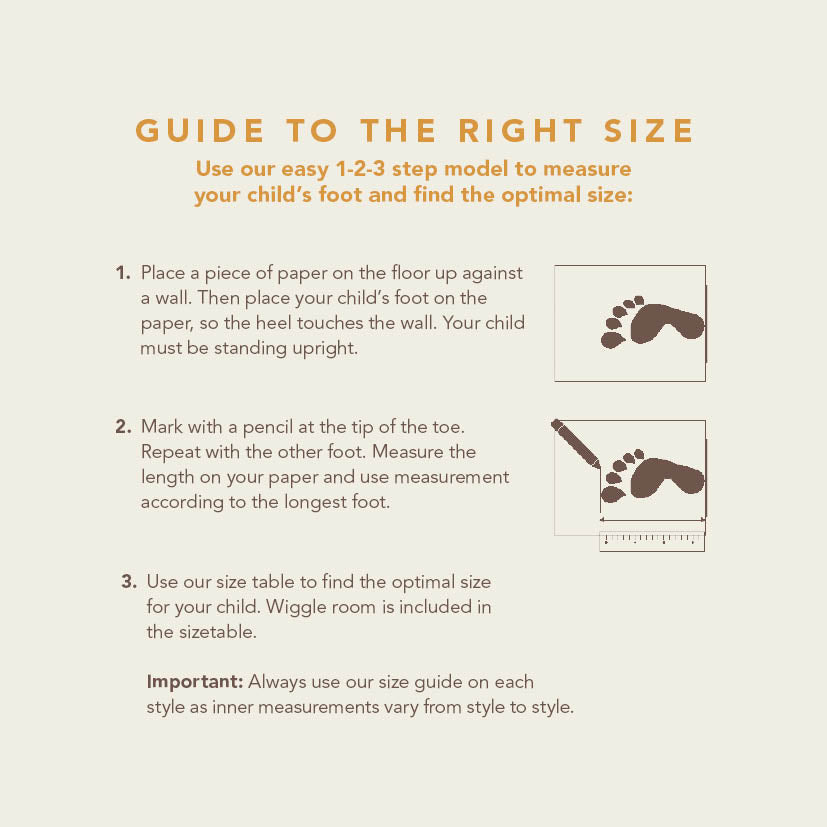 GUIDE TO THE RIGHT SIZE

Use our easy 1-2-3 step model to measure your child's foot and find the optimal size:

1. Place a piece of paper on the floor up against a wall. Then place your child's foot on the paper, so the heel touches the wall. Your child must be standing upright.

2. Mark with a pencil at the tip of the toe. Repeat with the other foot. Measure the length on your paper and use measurement according to the longest foot.

3. Use our size table to find the optimal size for your child. Wiggle room is included in the sizetable.

Important: Always use our size guide on each style as inner measurements vary from style to style.